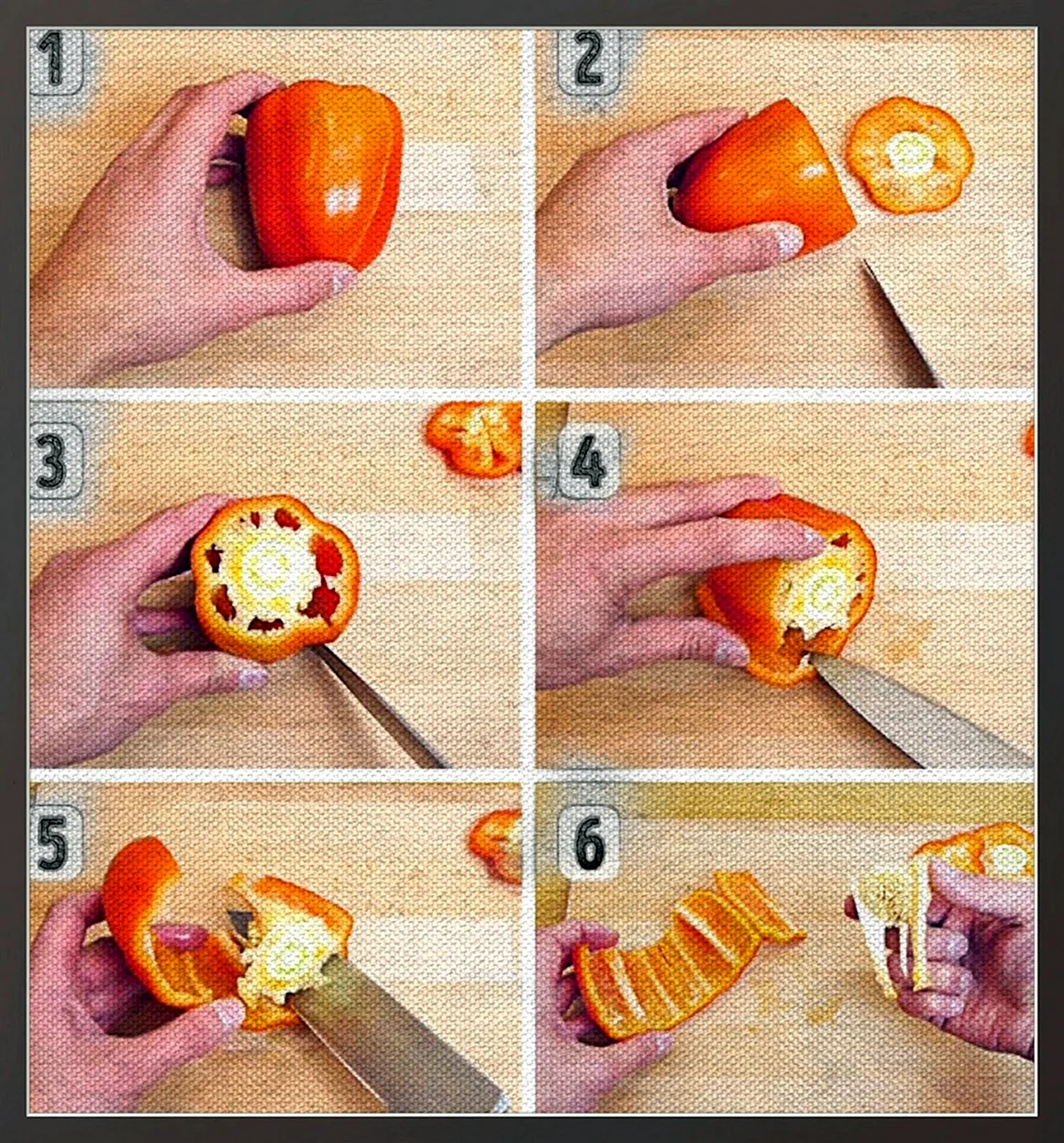 1
2
3
4
5
6